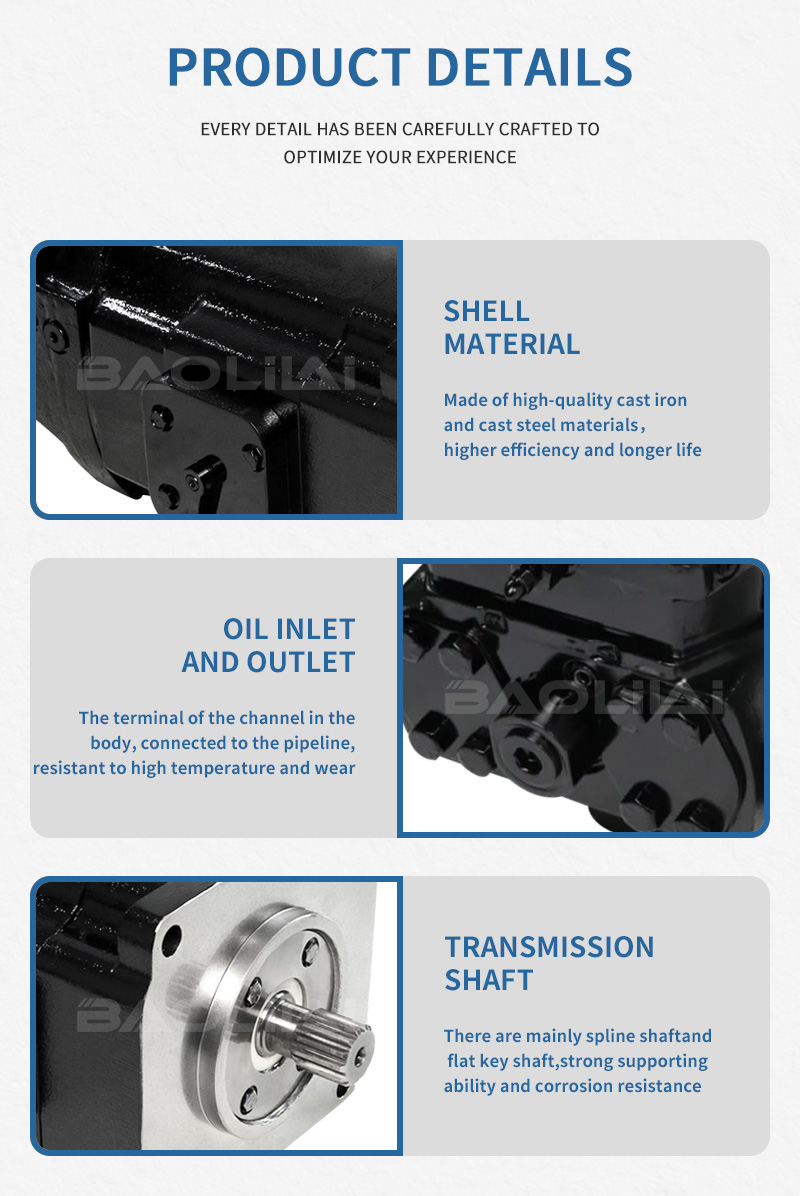 PRODUCT DETAILS

EVERY DETAIL HAS BEEN CAREFULLY CRAFTED TO OPTIMIZE YOUR EXPERIENCE

BAOLILAI

SHELL MATERIAL

Made of high-quality cast iron and cast steel materials, higher efficiency and longer life

OIL INLET AND OUTLET

The terminal of the channel in the body, connected to the pipeline, resistant to high temperature and wear

BAOLILAI

BAOLILAI

TRANSMISSION SHAFT

There are mainly spline shaftand flat key shaft,strong supporting ability and corrosion resistance