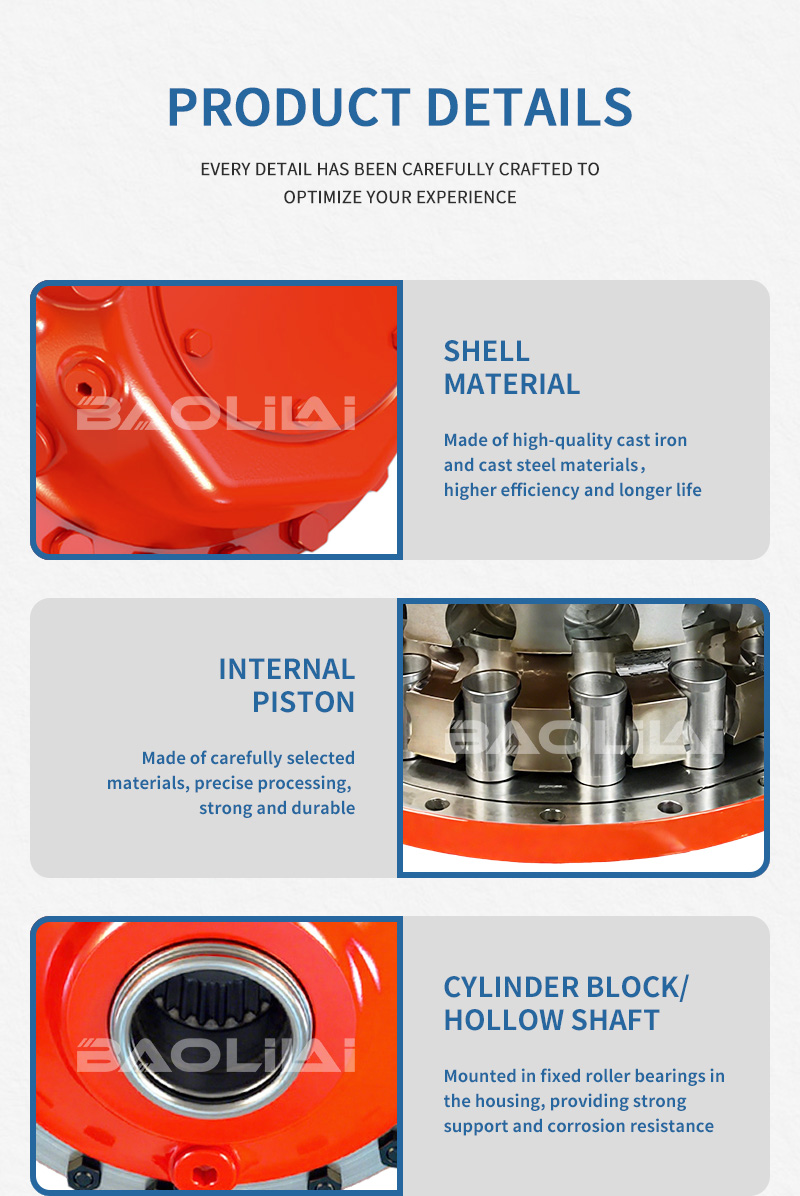 PRODUCT DETAILS

EVERY DETAIL HAS BEEN CAREFULLY CRAFTED TO OPTIMIZE YOUR EXPERIENCE

BAOLILAI

SHELL MATERIAL

Made of high-quality cast iron and cast steel materials, higher efficiency and longer life

INTERNAL PISTON

Made of carefully selected materials, precise processing, strong and durable

BAOLILAI

BAOLILAI

CYLINDER BLOCK/ HOLLOW SHAFT

Mounted in fixed roller bearings in the housing, providing strong support and corrosion resistance